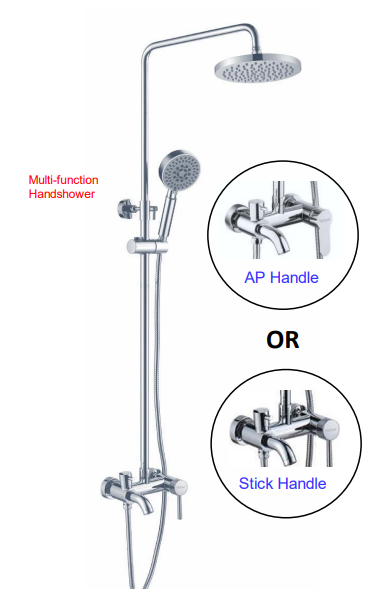 Multi-function Handshower

AP Handle

OR

Stick Handle